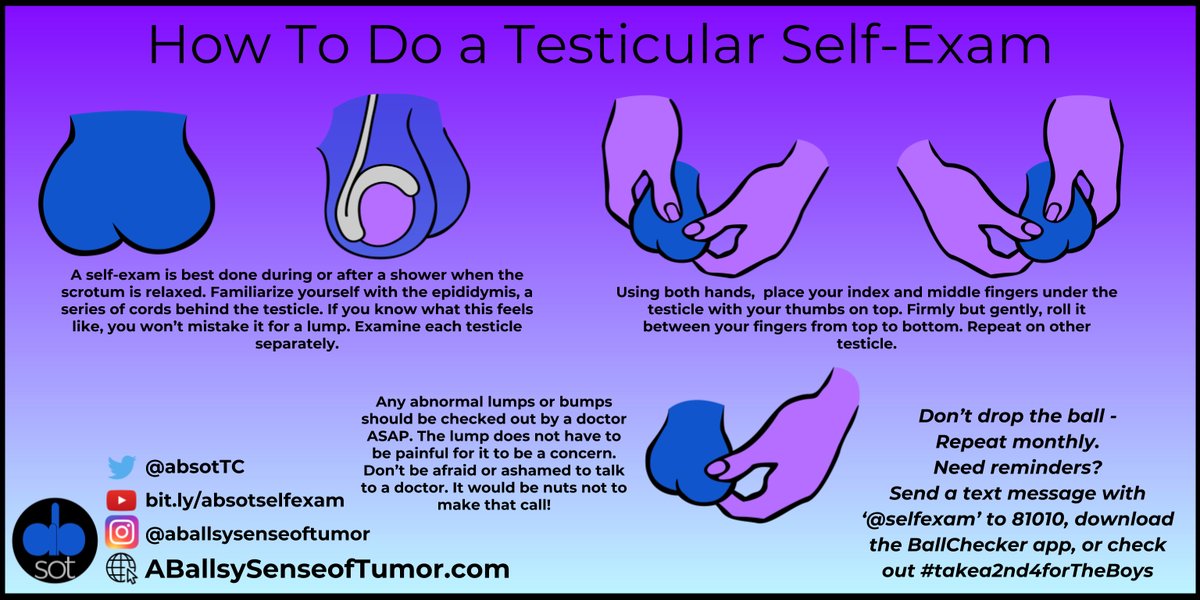 How To Do a Testicular Self-Exam

A self-exam is best done during or after a shower when the scrotum is relaxed. Familiarize yourself with the epididymis, a series of cords behind the testicle. If you know what this feels like, you won't mistake it for a lump. Examine each testicle separately.

Using both hands, place your index and middle fingers under the testicle with your thumbs on top. Firmly but gently, roll it between your fingers from top to bottom. Repeat on other testicle.

Any abnormal lumps or bumps should be checked out by a doctor ASAP. The lump does not have to be painful for it to be a concern. Don't be afraid or ashamed to talk to a doctor. It would be nuts not to make that call!

Don't drop the ball - Repeat monthly. Need reminders? Send a text message with '@selfexam' to 81010, download the BallChecker app, or check out #takea2nd4forTheBoys

@absotTC
bit.ly/absotselfexam
@aballsysenseoftumor
ABallsySenseofTumor.com

ab sot