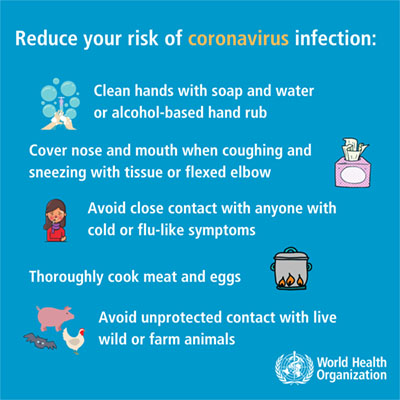 Reduce your risk of coronavirus infection:

Clean hands with soap and water or alcohol-based hand rub

Cover nose and mouth when coughing and sneezing with tissue or flexed elbow

Avoid close contact with anyone with cold or flu-like symptoms

Thoroughly cook meat and eggs

Avoid unprotected contact with live wild or farm animals

World Health Organization